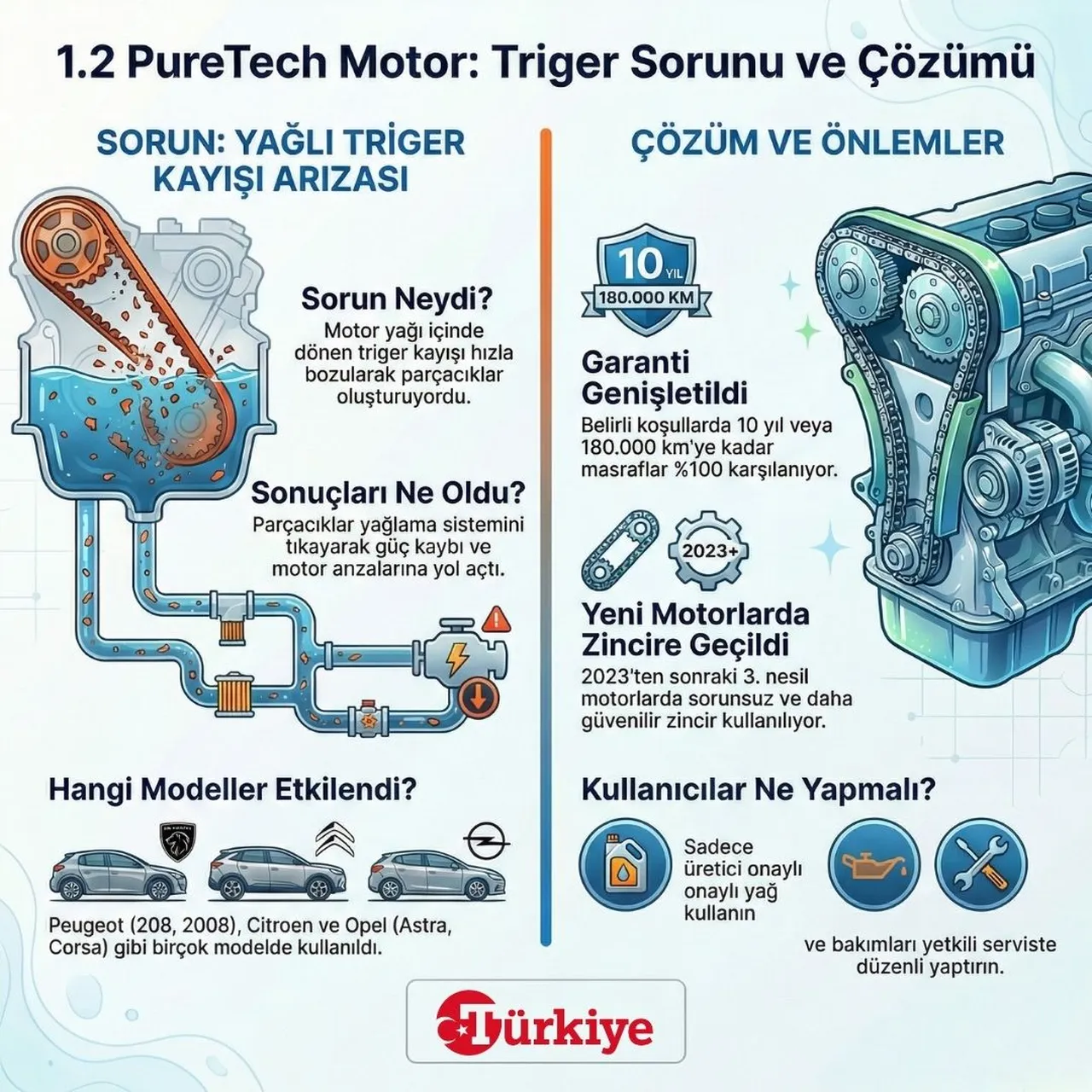 1.2 PureTech Motor: Triger Sorunu ve Çözümü

SORUN: YAĞLI TRİGER KAYIŞI ARIZASI

Sorun Neydi?
Motor yağı içinde dönen triger kayışı hızla bozularak parçacıklar oluşturuyordu.

Sonuçları Ne Oldu?
Parçacıklar yağlama sistemini tıkayarak güç kaybı ve motor anzalarına yol açtı.

Hangi Modeller Etkilendi?

Peugeot (208, 2008), Citroen ve Opel (Astra, Corsa) gibi birçok modelde kullanıldı.

ÇÖZÜM VE ÖNLEMLER

10 YIL
180.000 KM

Garanti Genişletildi
Belirli koşullarda 10 yıl veya 180.000 km'ye kadar masraflar %100 karşılanıyor.

2023+

Yeni Motorlarda Zincire Geçildi
2023'ten sonraki 3. nesil motorlarda sorunsuz ve daha güvenilir zincir kullanılıyor.

Kullanıcılar Ne Yapmalı?
Sadece üretici onaylı onaylı yağ kullanın
ve bakımları yetkili serviste düzenli yaptırın.

Türkiye