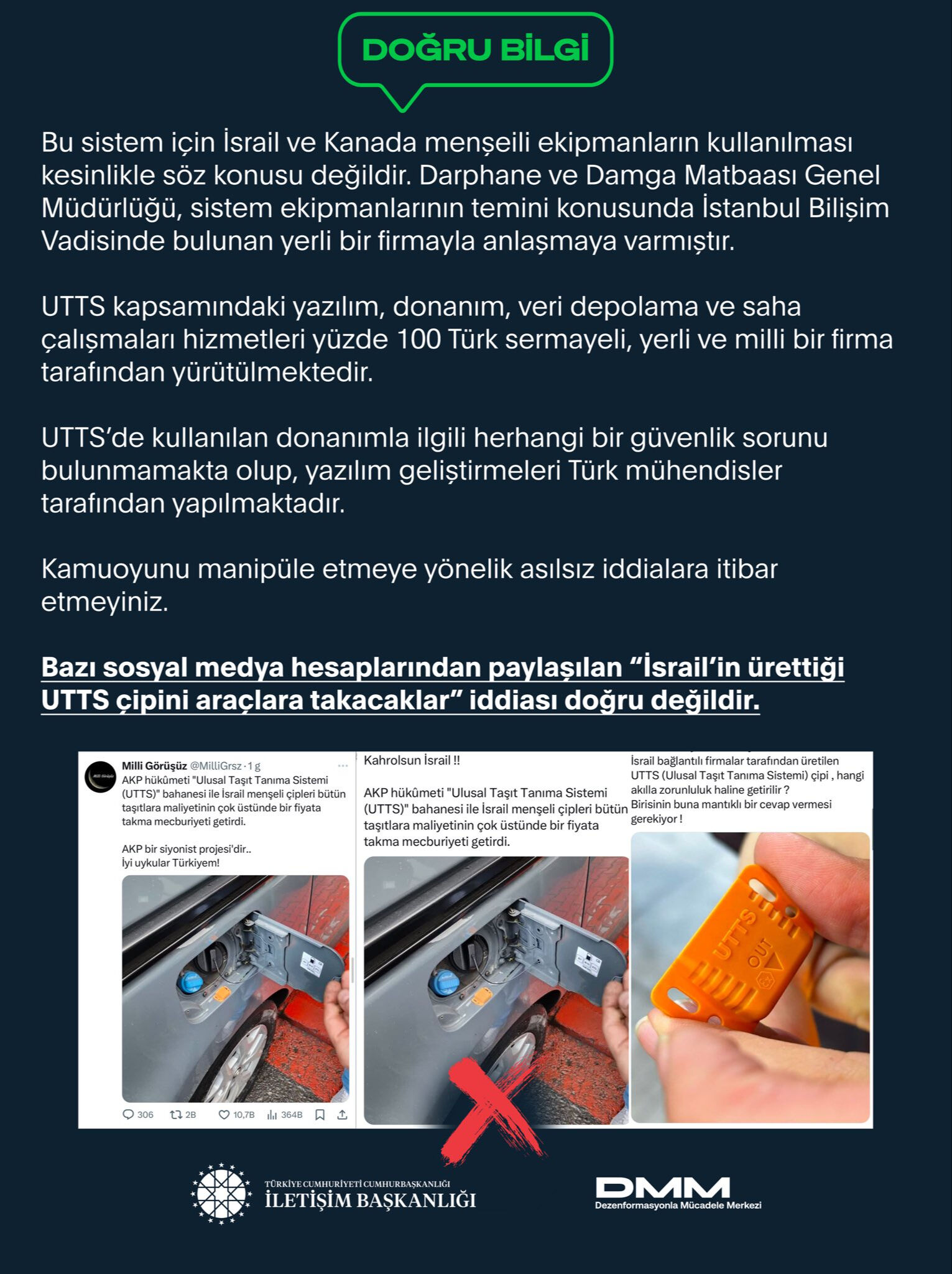 DOĞRU BİLGİ

Bu sistem için İsrail ve Kanada menşeili ekipmanların kullanılması kesinlikle söz konusu değildir. Darphane ve Damga Matbaası Genel Müdürlüğü, sistem ekipmanlarının temini konusunda İstanbul Bilişim Vadisinde bulunan yerli bir firmayla anlaşmaya varmıştır.

UTTS kapsamındaki yazılım, donanım, veri depolama ve saha çalışmaları hizmetleri yüzde 100 Türk sermayeli, yerli ve milli bir firma tarafından yürütülmektedir.

UTTS'de kullanılan donanımla ilgili herhangi bir güvenlik sorunu bulunmamakta olup, yazılım geliştirmeleri Türk mühendisler tarafından yapılmaktadır.

Kamuoyunu manipüle etmeye yönelik asılsız iddialara itibar etmeyiniz.

Bazı sosyal medya hesaplarından paylaşılan "İsrail'in ürettiği UTTS çipini araçlara takacaklar" iddiası doğru değildir.

Milli Görüşüz @MilliGrsz · 1 g
AKP hükûmeti "Ulusal Taşıt Tanıma Sistemi (UTTS)" bahanesi ile İsrail menşeli çipleri bütün taşıtlara maliyetinin çok üstünde bir fiyata takma mecburiyeti getirdi.

AKP bir siyonist projesi'dir..
İyi uykular Türkiyem!

306 2B 10,7B 364B

Kahrolsun İsrail !!

AKP hükûmeti "Ulusal Taşıt Tanıma Sistemi (UTTS)" bahanesi ile İsrail menşeli çipleri bütün taşıtlara maliyetinin çok üstünde bir fiyata takma mecburiyeti getirdi.

İsrail bağlantılı firmalar tarafından üretilen UTTS (Ulusal Taşıt Tanıma Sistemi) çipi , hangi akılla zorunluluk haline getirilir ?
Birisinin buna mantıklı bir cevap vermesi gerekiyor !

UTTS OUT

TÜRKİYE CUMHURİYETİ CUMHURBAŞKANLIĞI
İLETİŞİM BAŞKANLIĞI

DMM
Dezenformasyonla Mücadele Merkezi